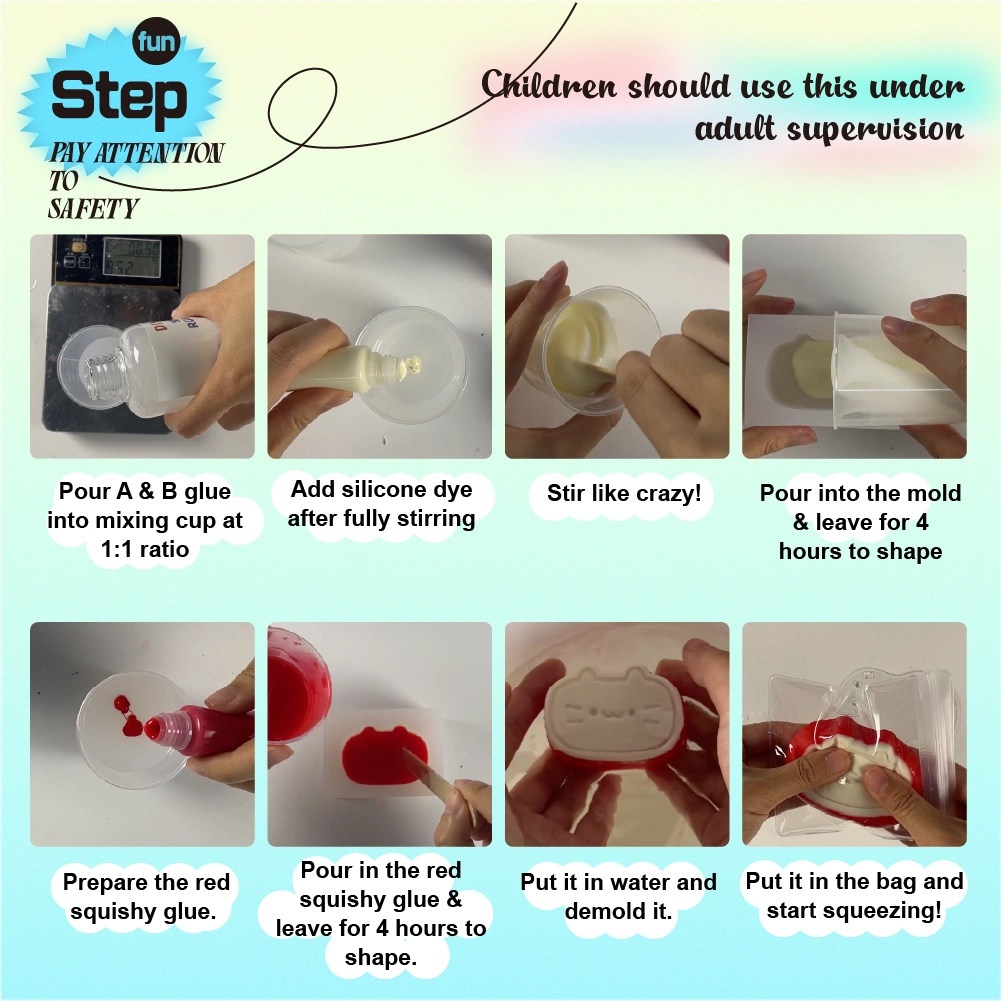 fun
Step
PAY ATTENTION TO SAFETY

Children should use this under adult supervision

Pour A & B glue into mixing cup at 1:1 ratio

Add silicone dye after fully stirring

Stir like crazy!

Pour into the mold & leave for 4 hours to shape

Prepare the red squishy glue.

Pour in the red squishy glue & leave for 4 hours to shape.

Put it in water and demold it.

Put it in the bag and start squeezing!