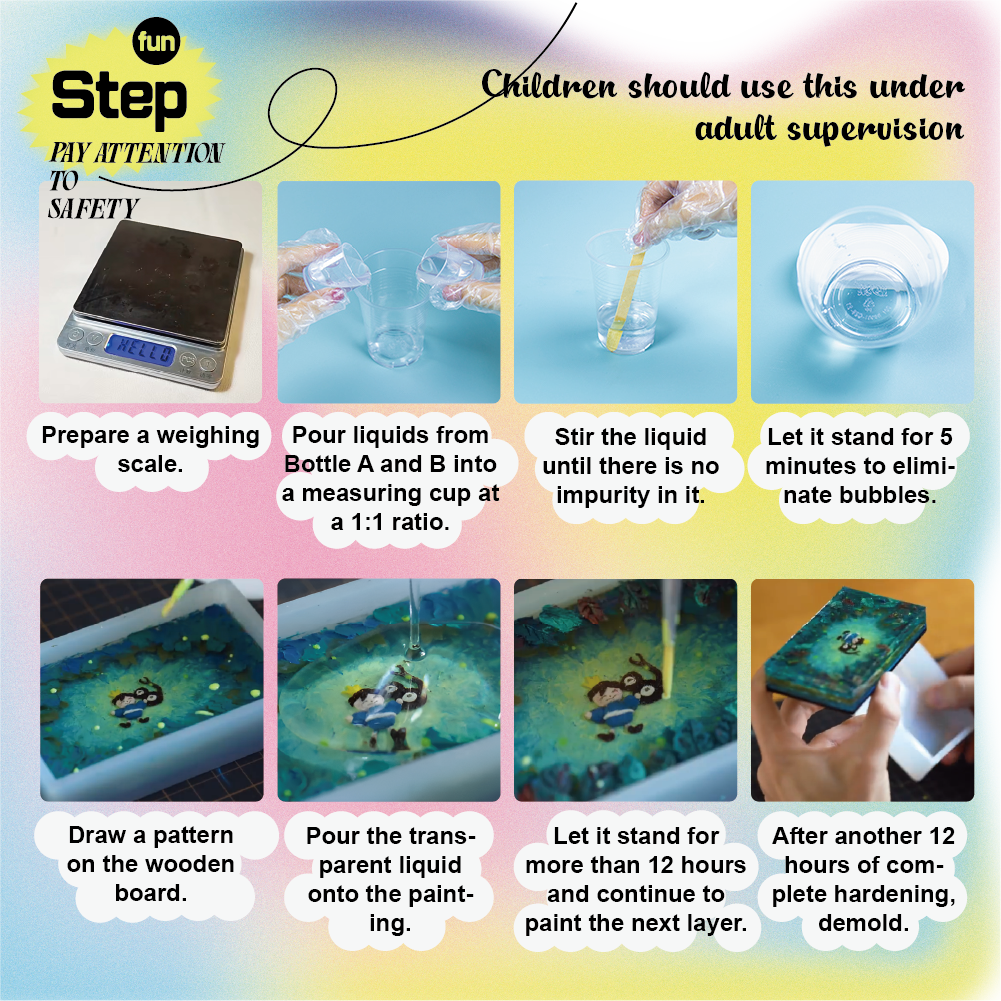 fun
Step
PAY ATTENTION TO SAFETY

Children should use this under adult supervision

HELLO

Prepare a weighing scale.

Pour liquids from Bottle A and B into a measuring cup at a 1:1 ratio.

Stir the liquid until there is no impurity in it.

Let it stand for 5 minutes to eliminate bubbles.

Draw a pattern on the wooden board.

Pour the transparent liquid onto the painting.

Let it stand for more than 12 hours and continue to paint the next layer.

After another 12 hours of complete hardening, demold.