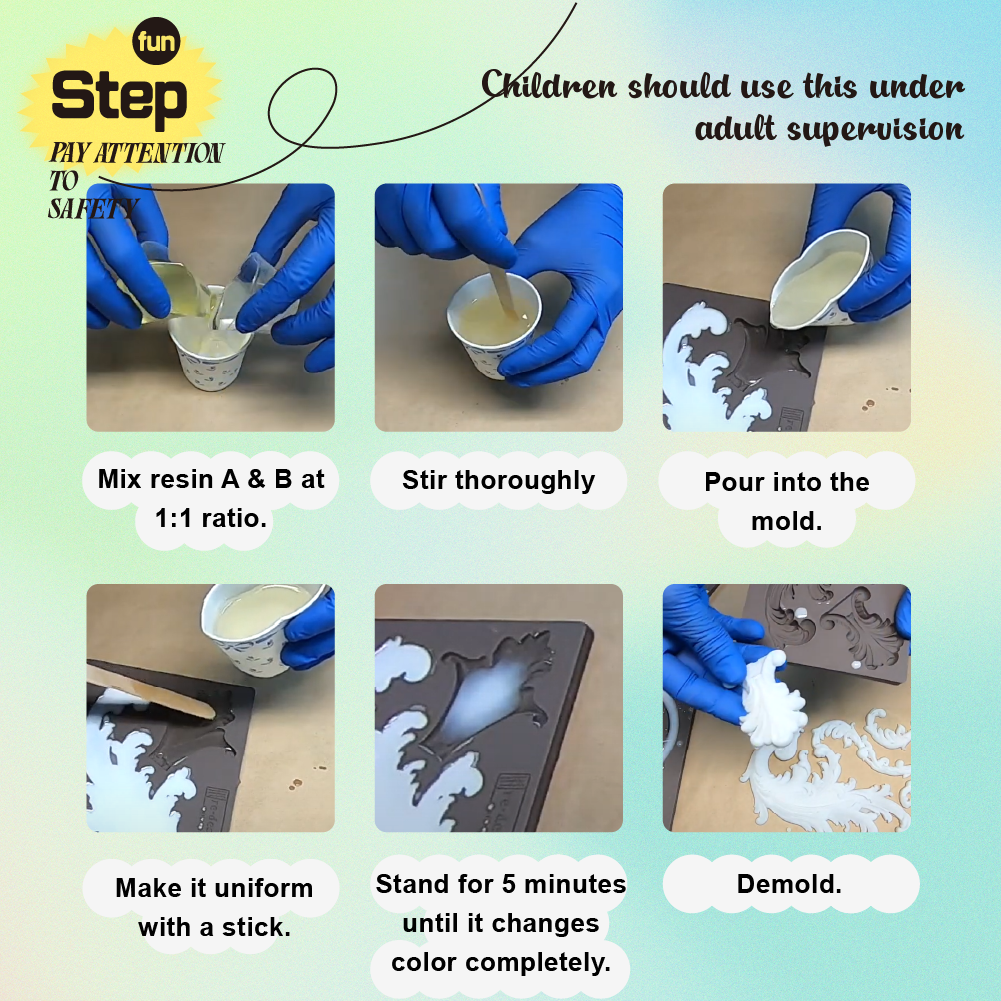 fun
Step
PAY ATTENTION TO SAFETY

Children should use this under adult supervision

Mix resin A & B at 1:1 ratio.

Stir thoroughly

Pour into the mold.

Make it uniform with a stick.

Stand for 5 minutes until it changes color completely.

Demold.