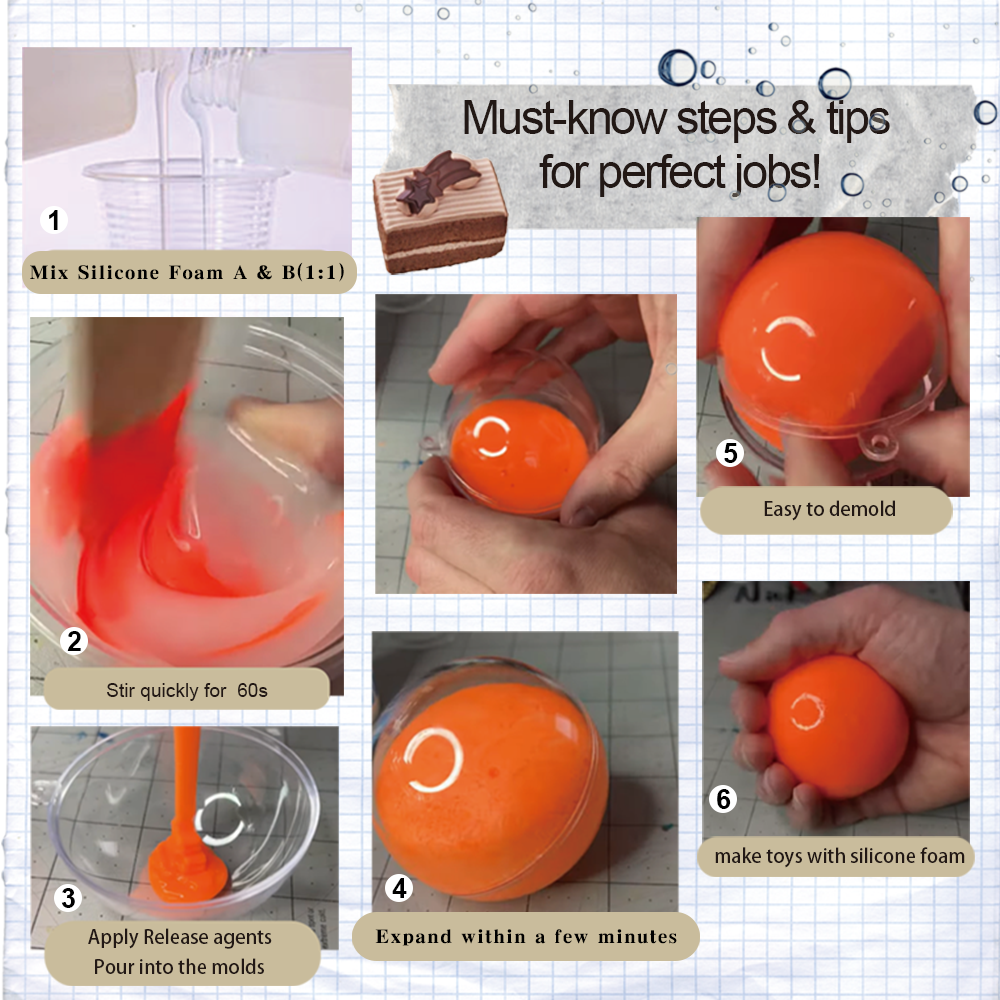 Must-know steps & tips for perfect jobs!

1
Mix Silicone Foam A & B(1:1)

2
Stir quickly for 60s

3
Apply Release agents
Pour into the molds

4
Expand within a few minutes

5
Easy to demold

6
make toys with silicone foam