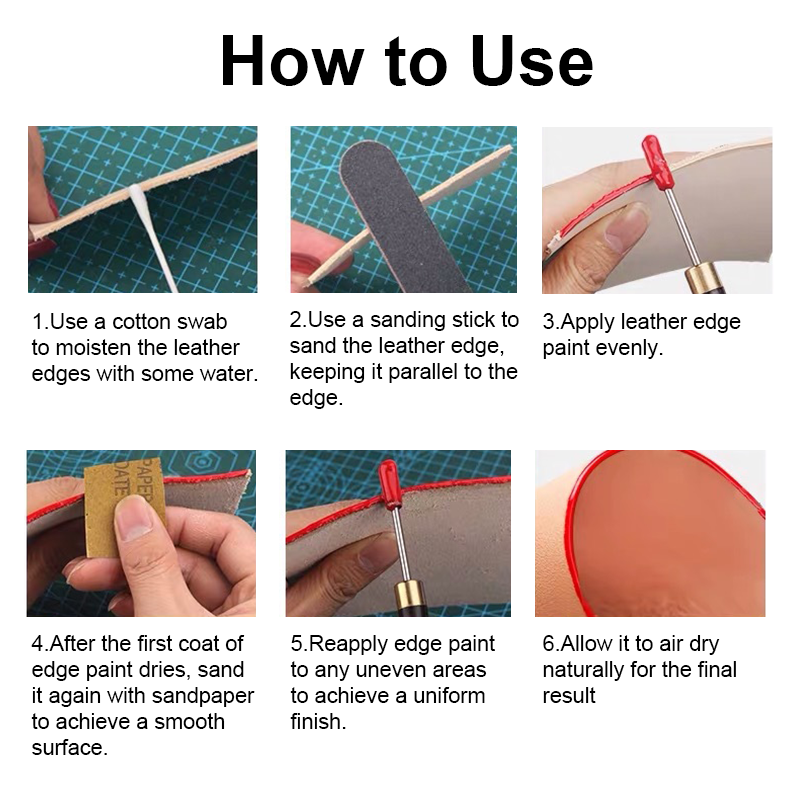 How to Use

1.Use a cotton swab to moisten the leather edges with some water.

2.Use a sanding stick to sand the leather edge, keeping it parallel to the edge.

3.Apply leather edge paint evenly.

PAPER
DATE

4.After the first coat of edge paint dries, sand it again with sandpaper to achieve a smooth surface.

5.Reapply edge paint to any uneven areas to achieve a uniform finish.

6.Allow it to air dry naturally for the final result