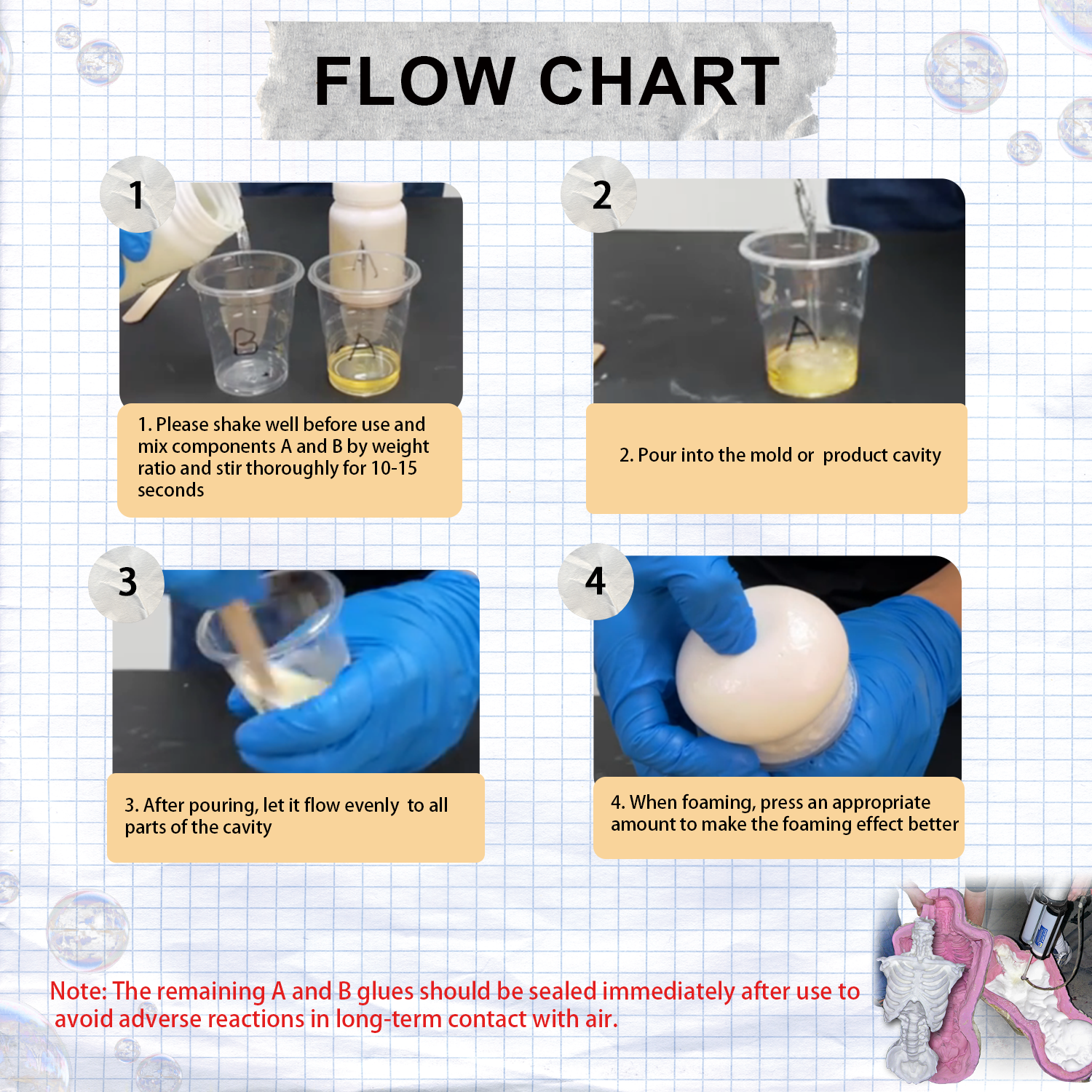 FLOW CHART

1

B

A

A

1. Please shake well before use and mix components A and B by weight ratio and stir thoroughly for 10-15 seconds

2

A

2. Pour into the mold or product cavity

3

3. After pouring, let it flow evenly to all parts of the cavity

4

4. When foaming, press an appropriate amount to make the foaming effect better

Note: The remaining A and B glues should be sealed immediately after use to avoid adverse reactions in long-term contact with air.