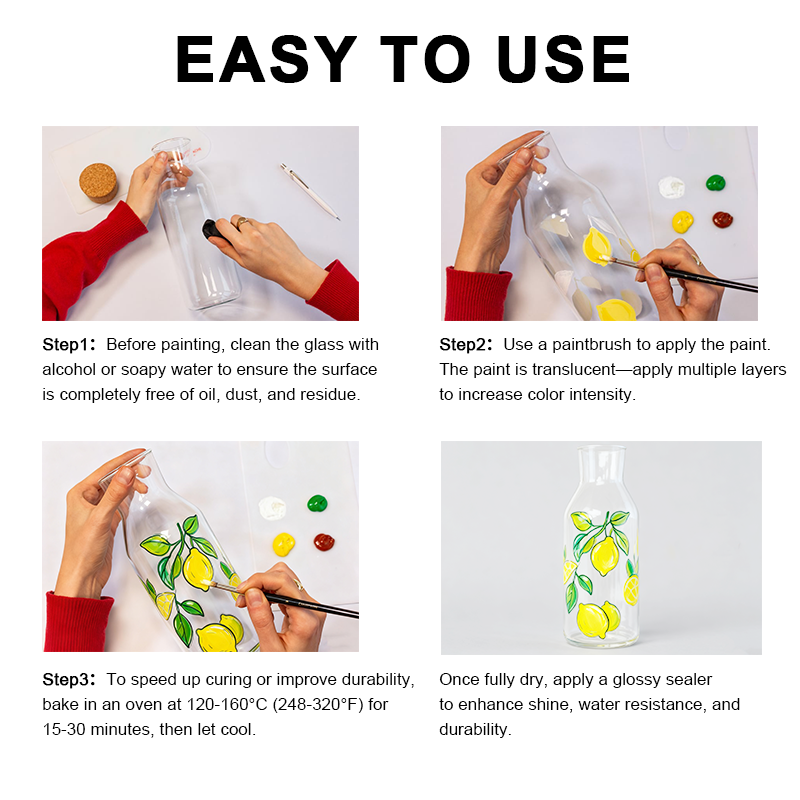 EASY TO USE

Step1: Before painting, clean the glass with alcohol or soapy water to ensure the surface is completely free of oil, dust, and residue.

Step2: Use a paintbrush to apply the paint. The paint is translucent—apply multiple layers to increase color intensity.

Step3: To speed up curing or improve durability, bake in an oven at 120-160°C (248-320°F) for 15-30 minutes, then let cool.

Once fully dry, apply a glossy sealer to enhance shine, water resistance, and durability.